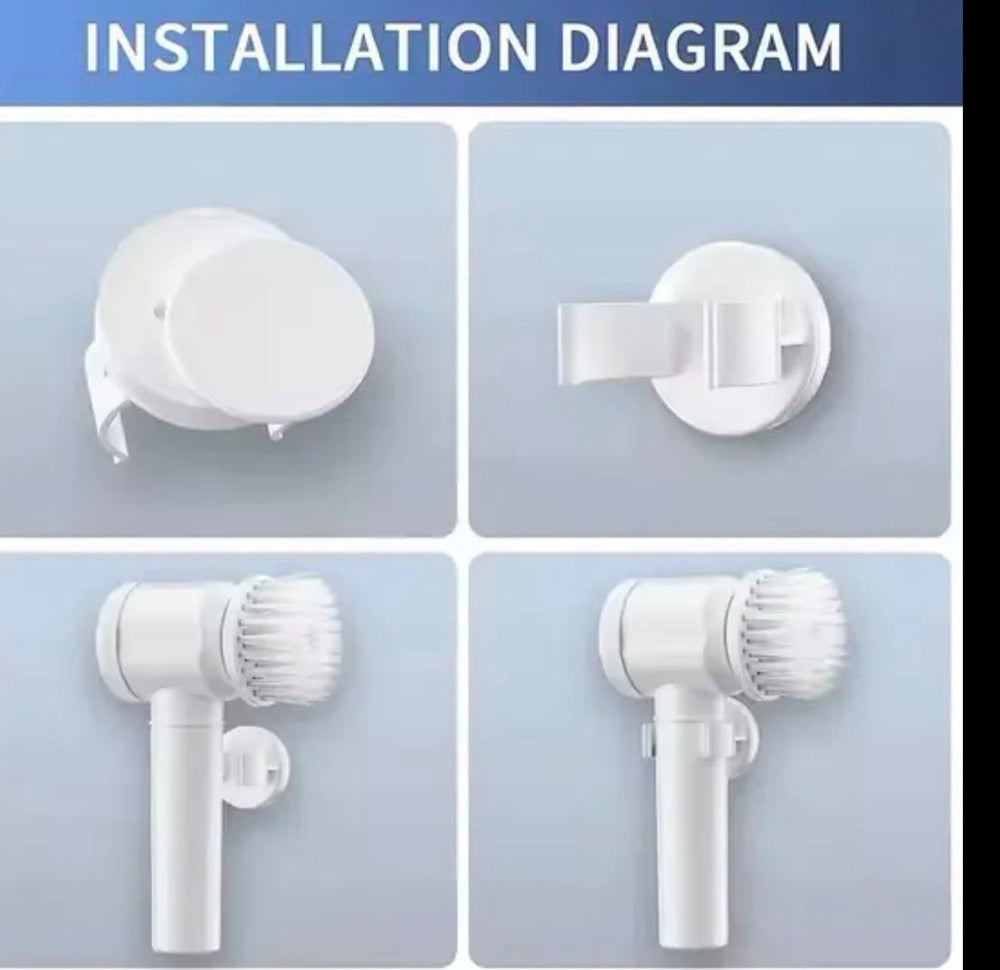 INSTALLATION DIAGRAM